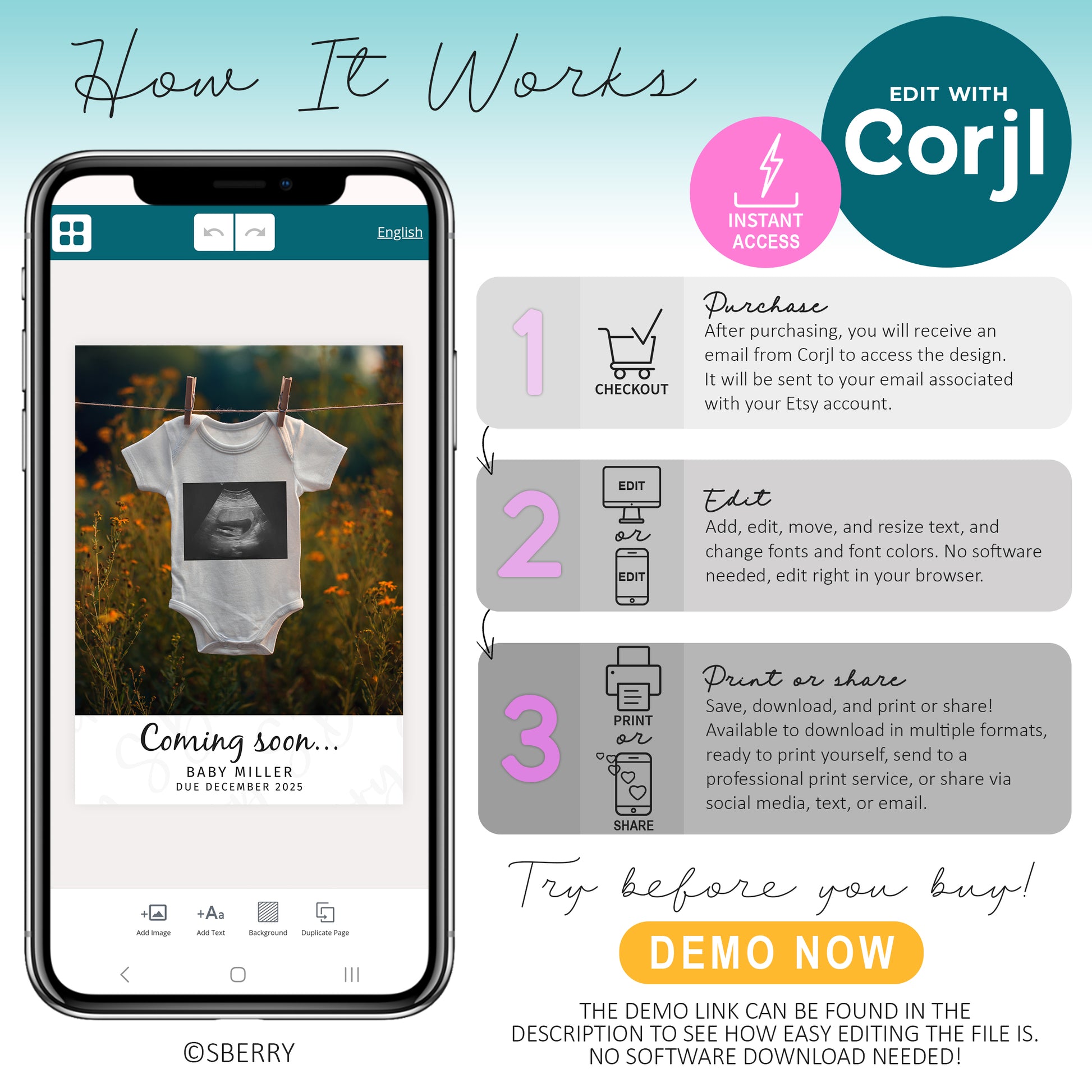 How It Works

EDIT WITH
Corjl

INSTANT ACCESS

English

Coming soon...
BABY MILLER
DUE DECEMBER 2025

Add Image
Add Text
Background
Duplicate Page

©SBERRY

1
CHECKOUT
Purchase
After purchasing, you will receive an email from Corjl to access the design. It will be sent to your email associated with your Etsy account.

2
EDIT
or
EDIT
Edit
Add, edit, move, and resize text, and change fonts and font colors. No software needed, edit right in your browser.

3
PRINT
or
SHARE
Print or share
Save, download, and print or share! Available to download in multiple formats, ready to print yourself, send to a professional print service, or share via social media, text, or email.

Try before you buy!

DEMO NOW

THE DEMO LINK CAN BE FOUND IN THE DESCRIPTION TO SEE HOW EASY EDITING THE FILE IS. NO SOFTWARE DOWNLOAD NEEDED!