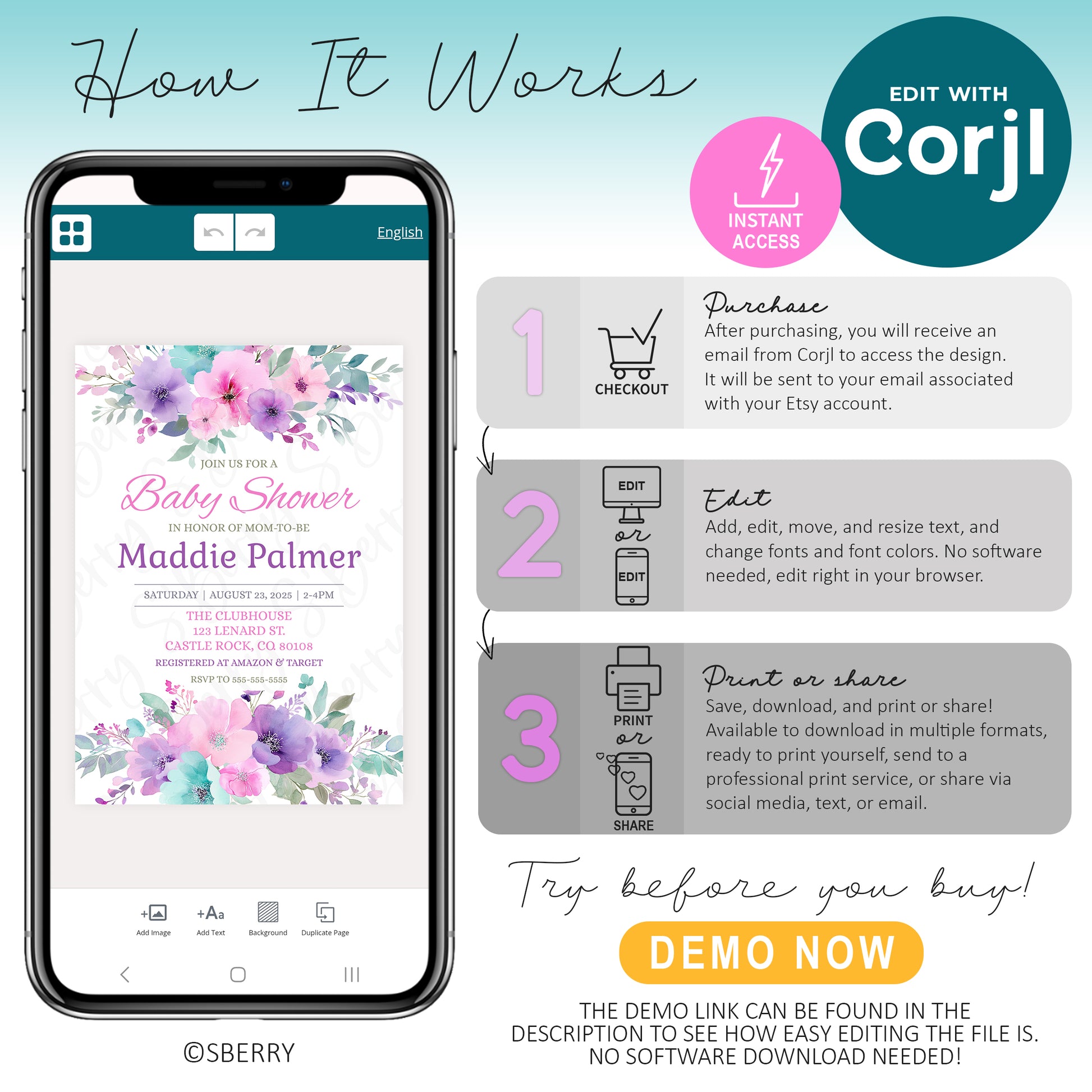 How It Works

EDIT WITH
Corjl

INSTANT ACCESS

English

JOIN US FOR A
Baby Shower
IN HONOR OF MOM-TO-BE
Maddie Palmer
SATURDAY | AUGUST 23, 2025 | 2-4PM
THE CLUBHOUSE
123 LENARD ST.
CASTLE ROCK, CO. 80108
REGISTERED AT AMAZON & TARGET
RSVP TO 555-555-5555

Add Image
Add Text
Background
Duplicate Page

©SBERRY

1
CHECKOUT
Purchase
After purchasing, you will receive an email from Corjl to access the design. It will be sent to your email associated with your Etsy account.

2
EDIT
or
EDIT
Edit
Add, edit, move, and resize text, and change fonts and font colors. No software needed, edit right in your browser.

3
PRINT
or
SHARE
Print or share
Save, download, and print or share! Available to download in multiple formats, ready to print yourself, send to a professional print service, or share via social media, text, or email.

Try before you buy!

DEMO NOW

THE DEMO LINK CAN BE FOUND IN THE DESCRIPTION TO SEE HOW EASY EDITING THE FILE IS. NO SOFTWARE DOWNLOAD NEEDED!